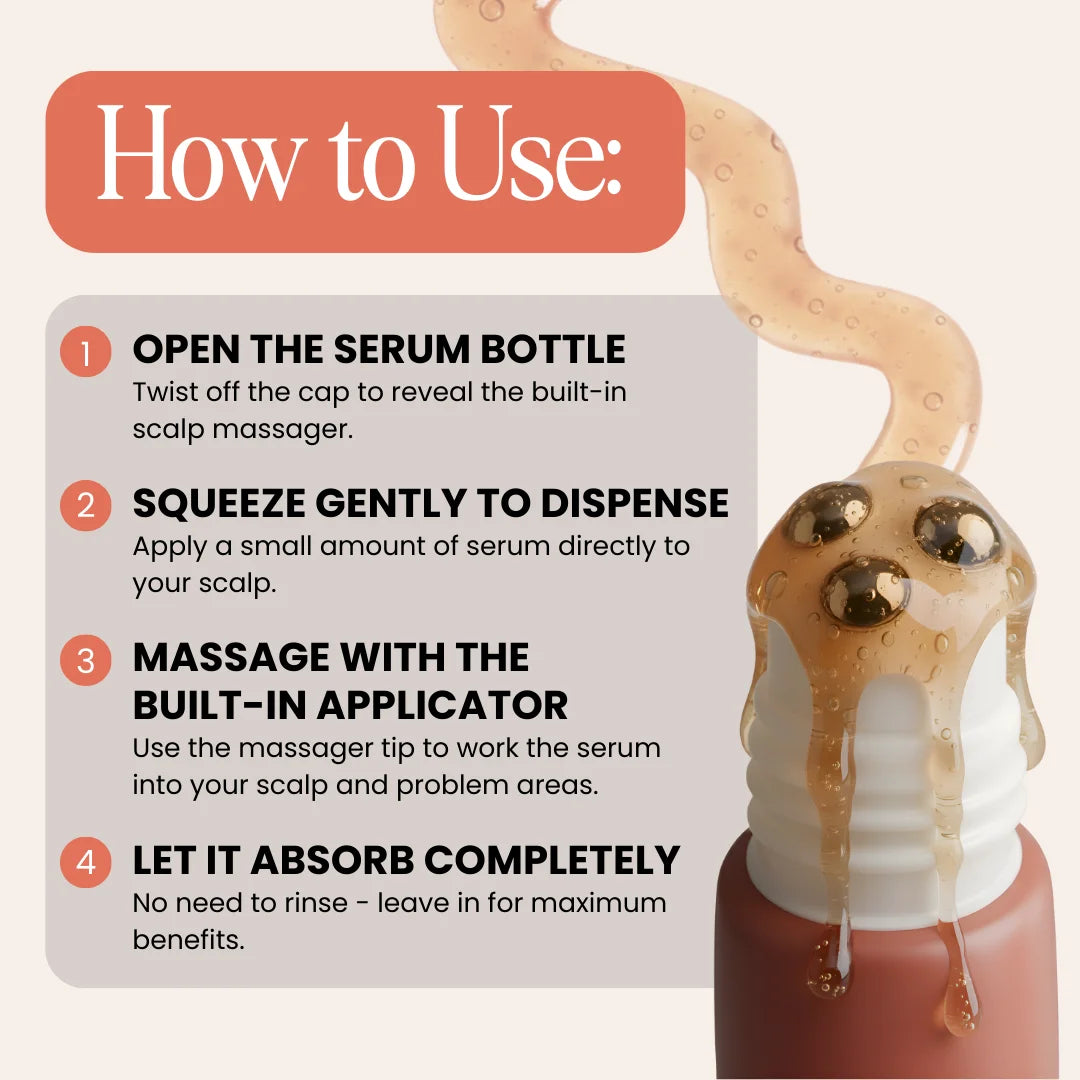 How to Use:

1 OPEN THE SERUM BOTTLE
Twist off the cap to reveal the built-in scalp massager.

2 SQUEEZE GENTLY TO DISPENSE
Apply a small amount of serum directly to your scalp.

3 MASSAGE WITH THE BUILT-IN APPLICATOR
Use the massager tip to work the serum into your scalp and problem areas.

4 LET IT ABSORB COMPLETELY
No need to rinse - leave in for maximum benefits.